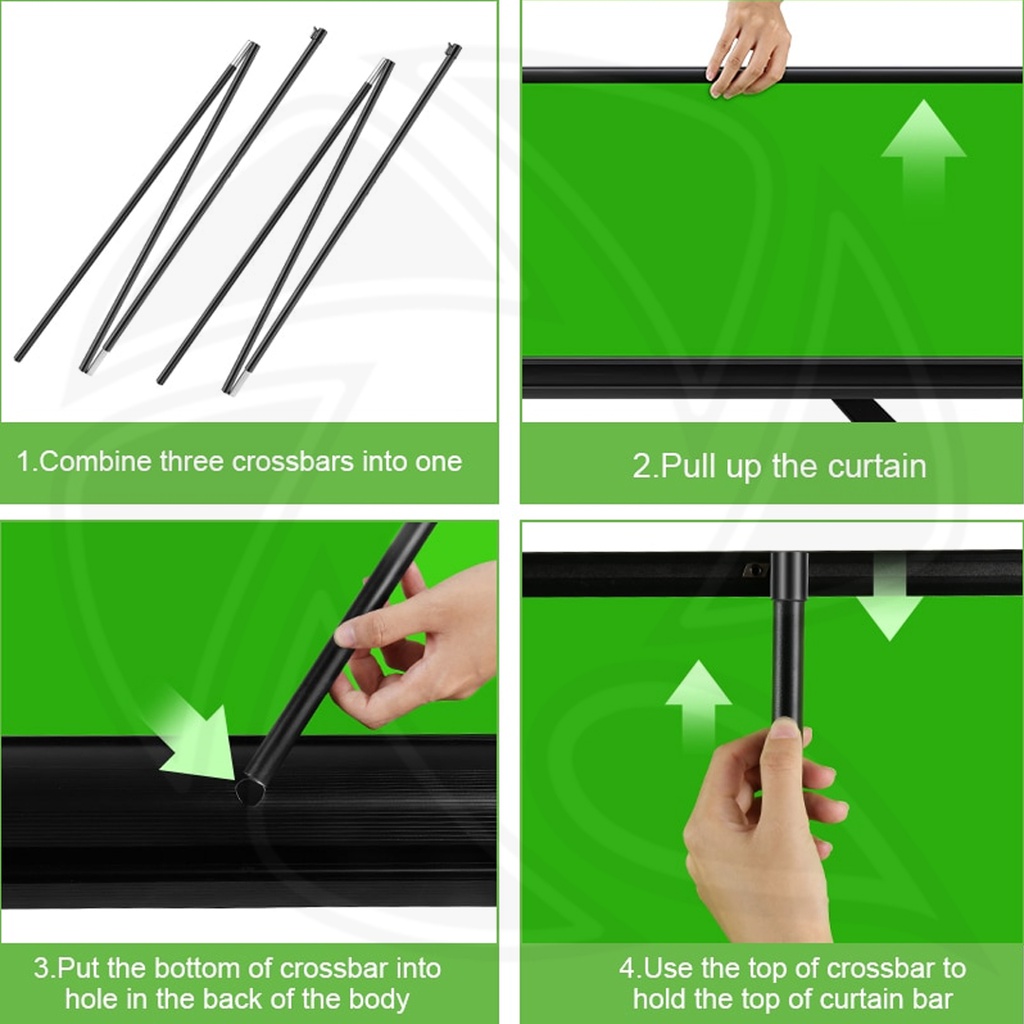 1.Combine three crossbars into one

2.Pull up the curtain

3.Put the bottom of crossbar into hole in the back of the body

4.Use the top of crossbar to hold the top of curtain bar