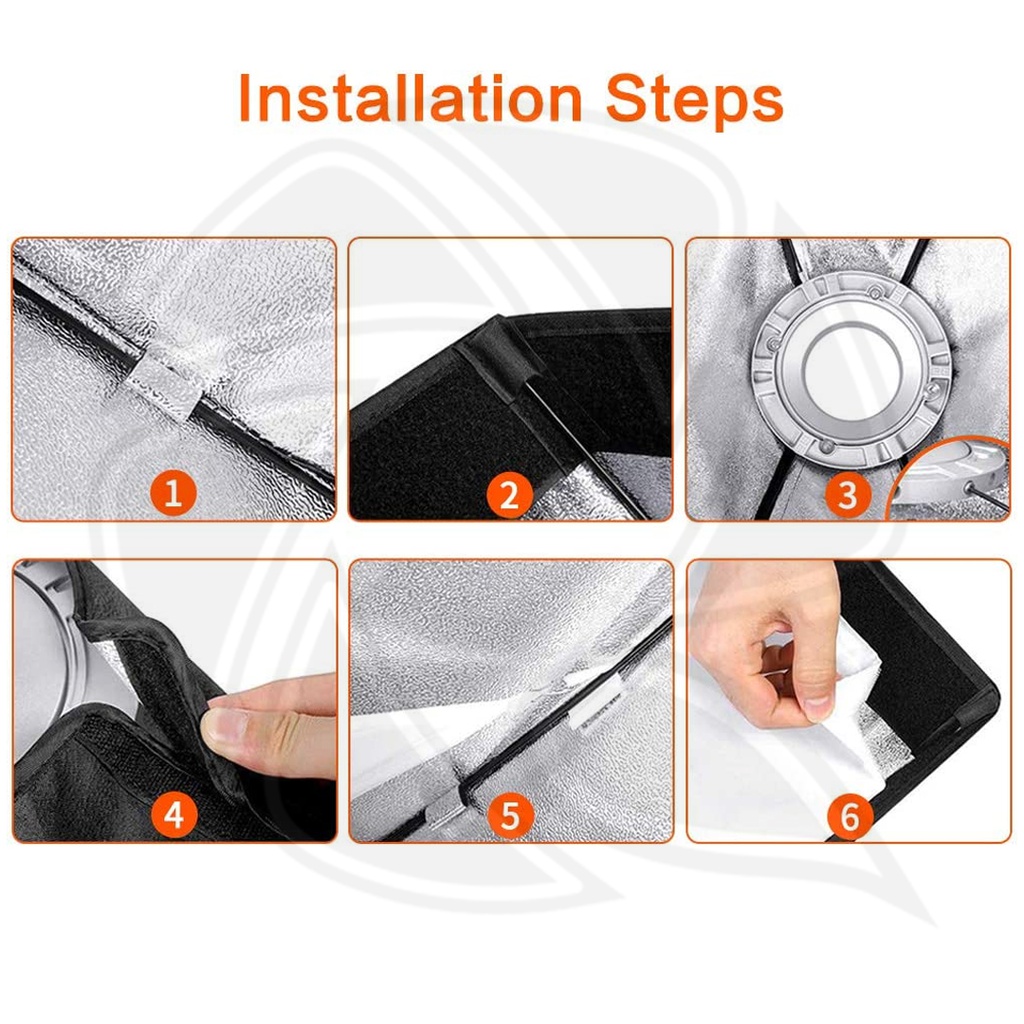 Installation Steps

1

2

3

4

5

6