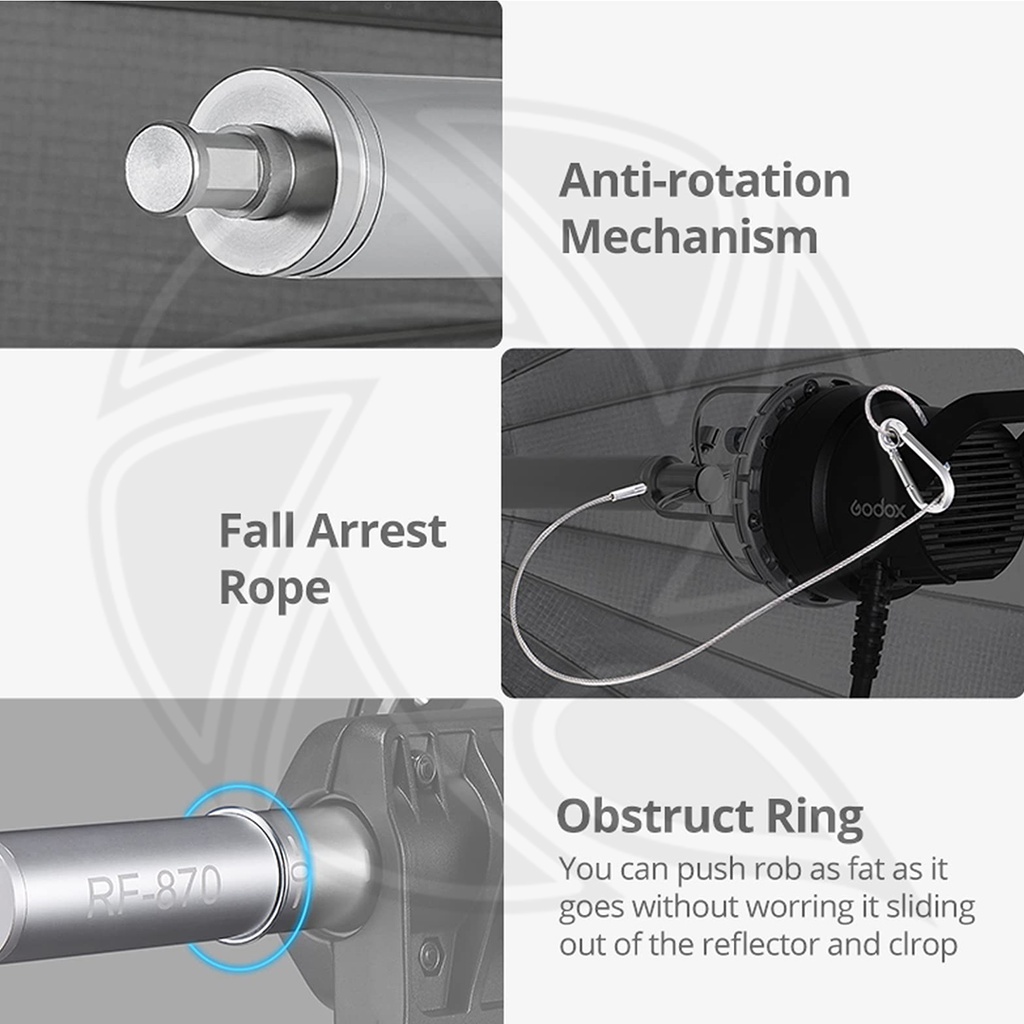 Anti-rotation Mechanism

Fall Arrest Rope

Godox

RF-870

Obstruct Ring

You can push rob as fat as it goes without worring it sliding out of the reflector and clrop