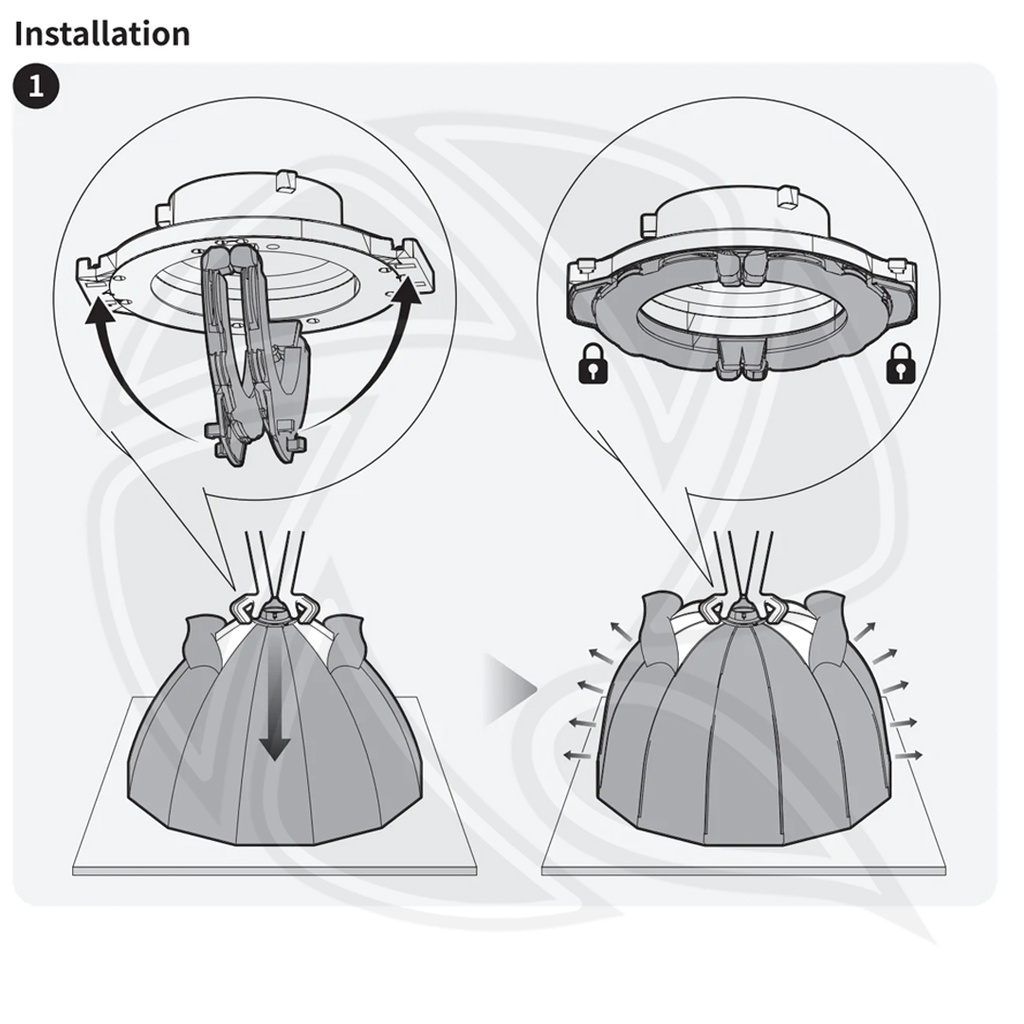 Installation

1