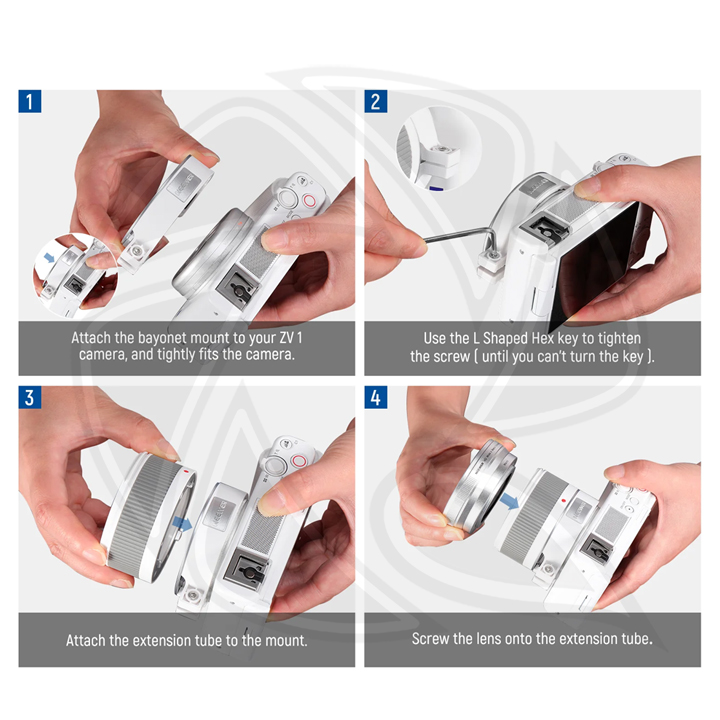 1

Attach the bayonet mount to your ZV 1 camera, and tightly fits the camera.

2

Use the L Shaped Hex key to tighten the screw ( until you can't turn the key ).

3

Attach the extension tube to the mount.

4

Screw the lens onto the extension tube.