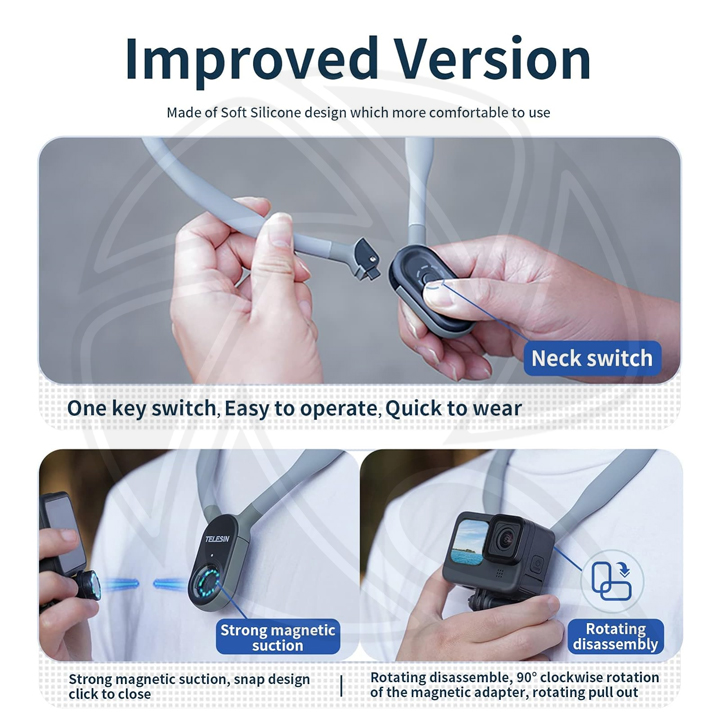 Improved Version

Made of Soft Silicone design which more comfortable to use

Neck switch

One key switch, Easy to operate, Quick to wear

TELESIN

Strong magnetic suction

Rotating disassembly

Strong magnetic suction, snap design click to close

Rotating disassemble, 90° clockwise rotation of the magnetic adapter, rotating pull out