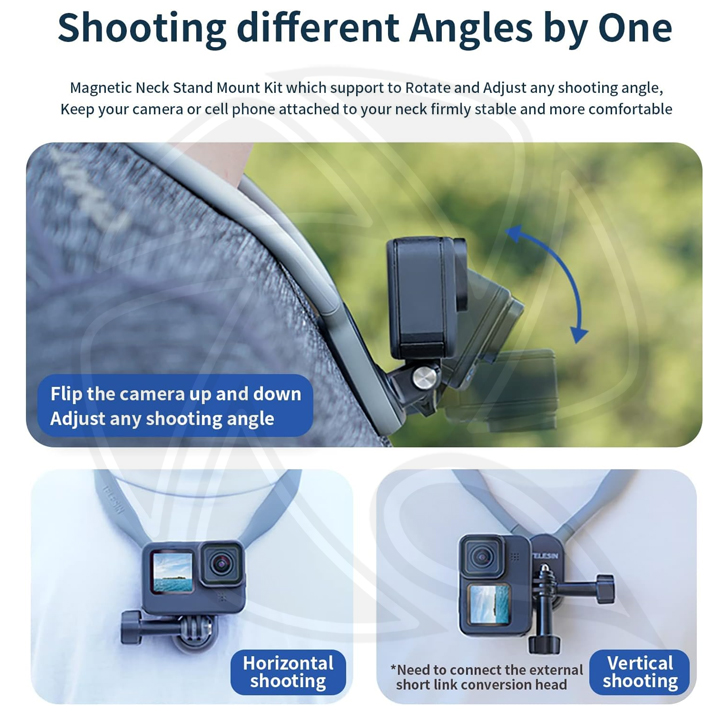 Shooting different Angles by One

Magnetic Neck Stand Mount Kit which support to Rotate and Adjust any shooting angle, Keep your camera or cell phone attached to your neck firmly stable and more comfortable

Flip the camera up and down
Adjust any shooting angle

Horizontal shooting

TELESIN

*Need to connect the external short link conversion head

Vertical shooting