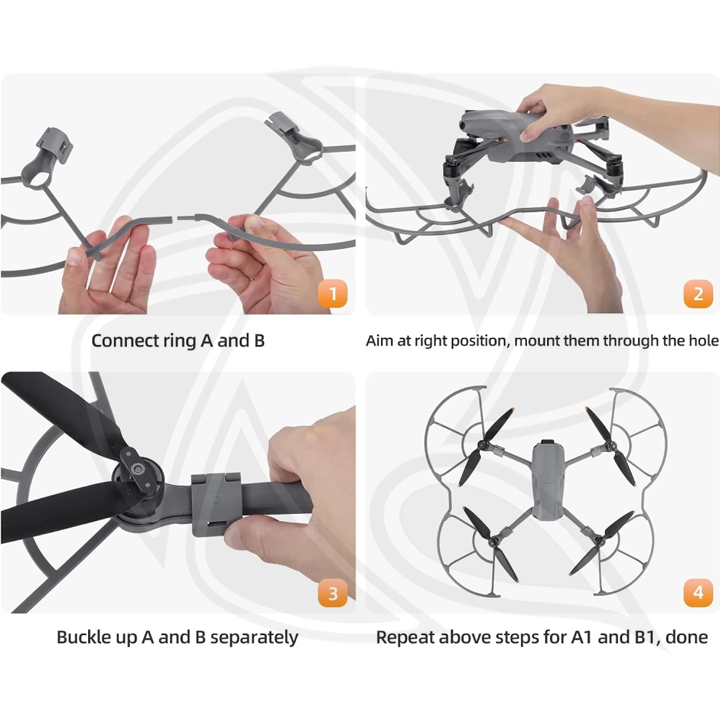 1

Connect ring A and B

2

Aim at right position, mount them through the hole

3

Buckle up A and B separately

4

Repeat above steps for A1 and B1, done