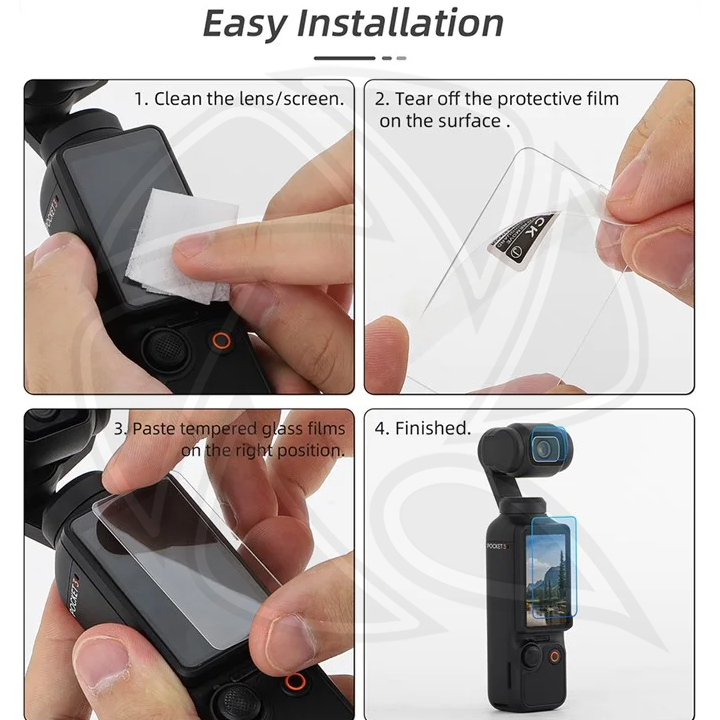 Easy Installation

1. Clean the lens/screen.

POCKET 3

2. Tear off the protective film on the surface .

CK

3. Paste tempered glass films on the right position.

POCKET 3

4. Finished.

POCKET 3