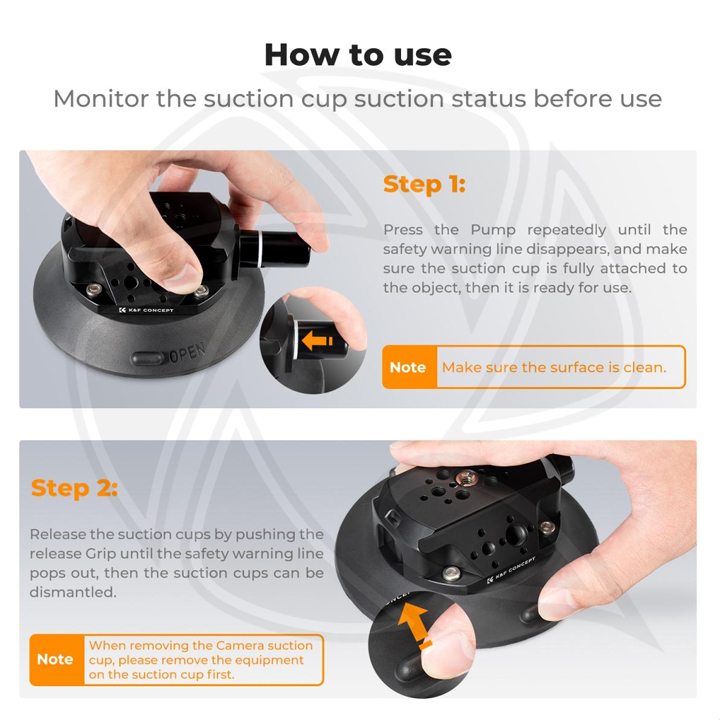 How to use

Monitor the suction cup suction status before use

K&F CONCEPT

OPEN

Step 1:

Press the Pump repeatedly until the safety warning line disappears, and make sure the suction cup is fully attached to the object, then it is ready for use.

Note Make sure the surface is clean.

Step 2:

Release the suction cups by pushing the release Grip until the safety warning line pops out, then the suction cups can be dismantled.

Note When removing the Camera suction cup, please remove the equipment on the suction cup first.

K&F CONCEPT