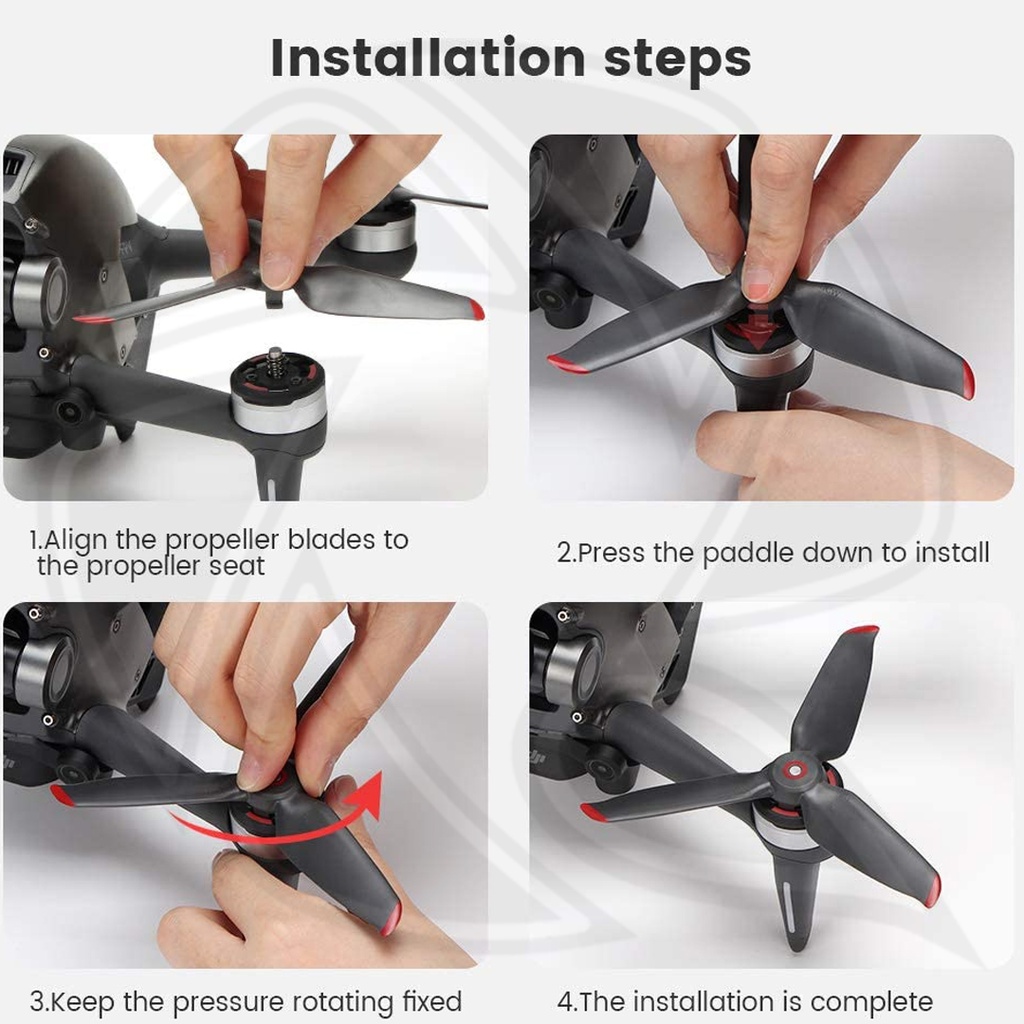 Installation steps

1.Align the propeller blades to the propeller seat

2.Press the paddle down to install

3.Keep the pressure rotating fixed

4.The installation is complete